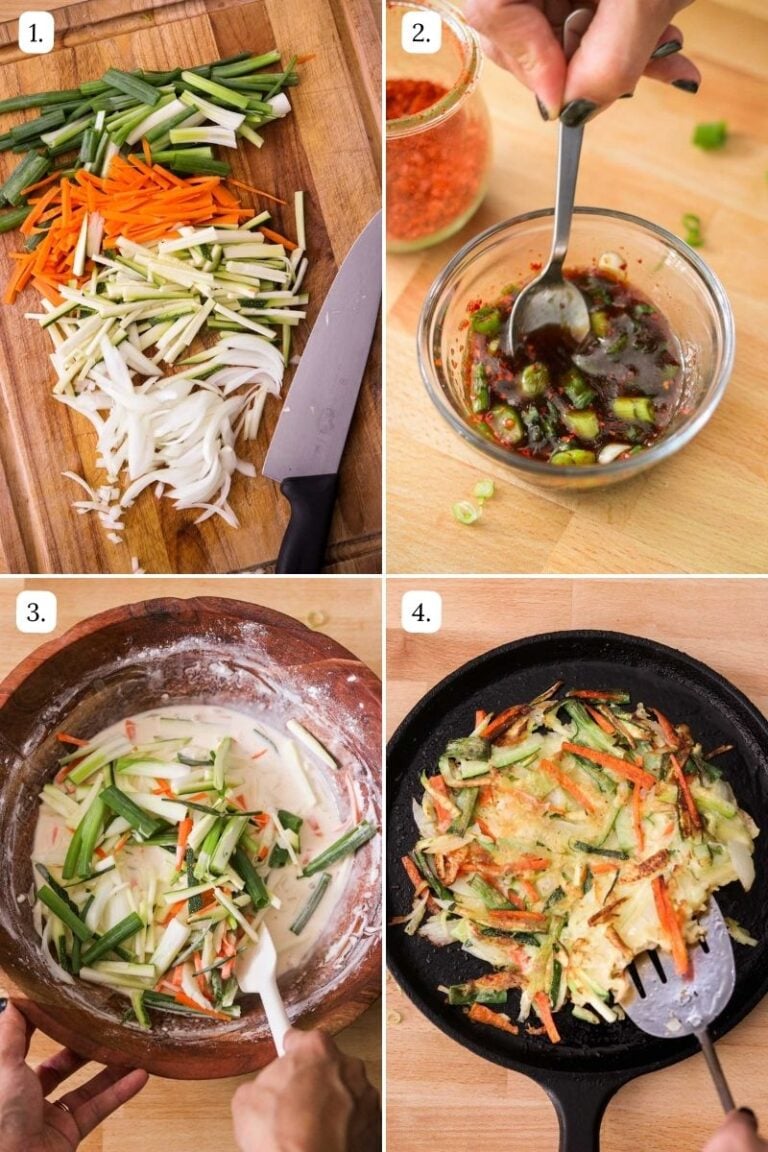 1.

2.

3.

4.