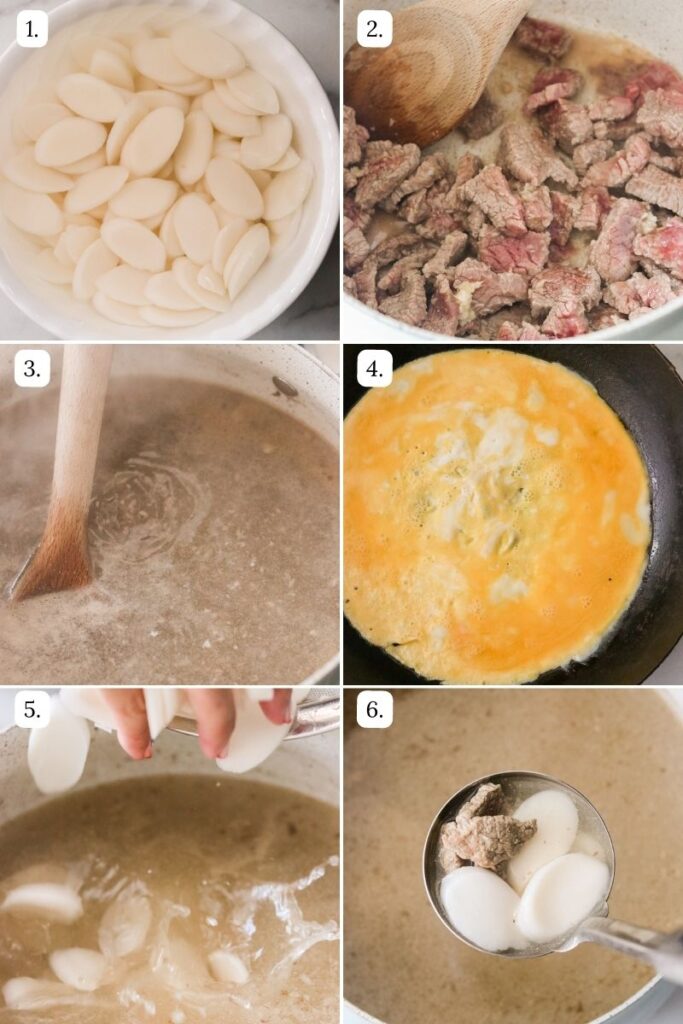 1.

2.

3.

4.

5.

6.