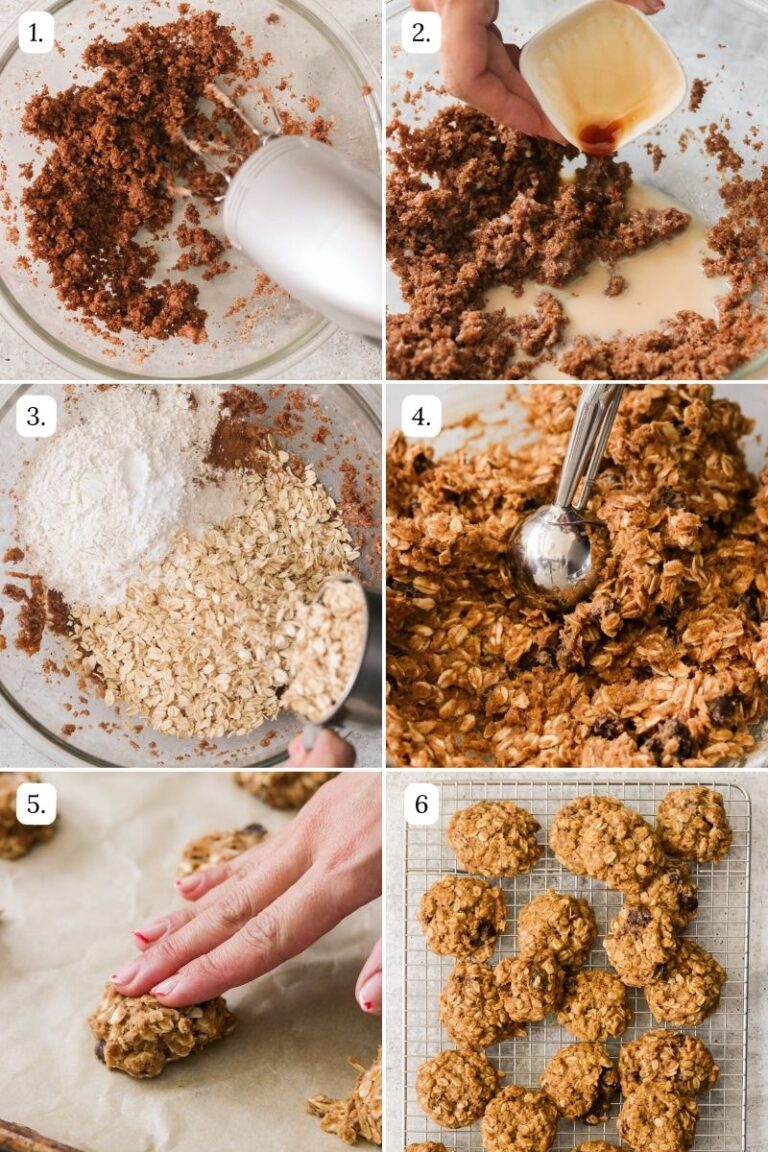 1.
2.
3.
4.
5.
6