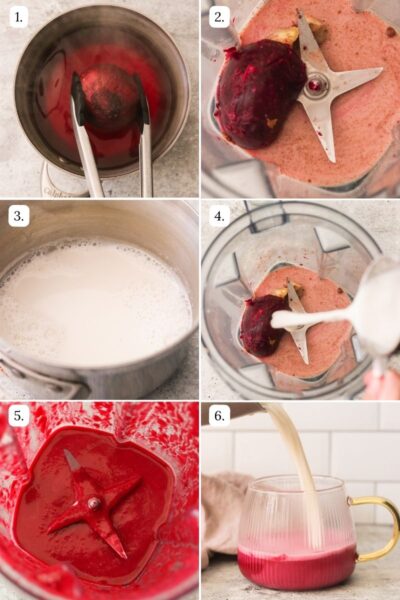 1.

2.

3.

4.

5.

6.