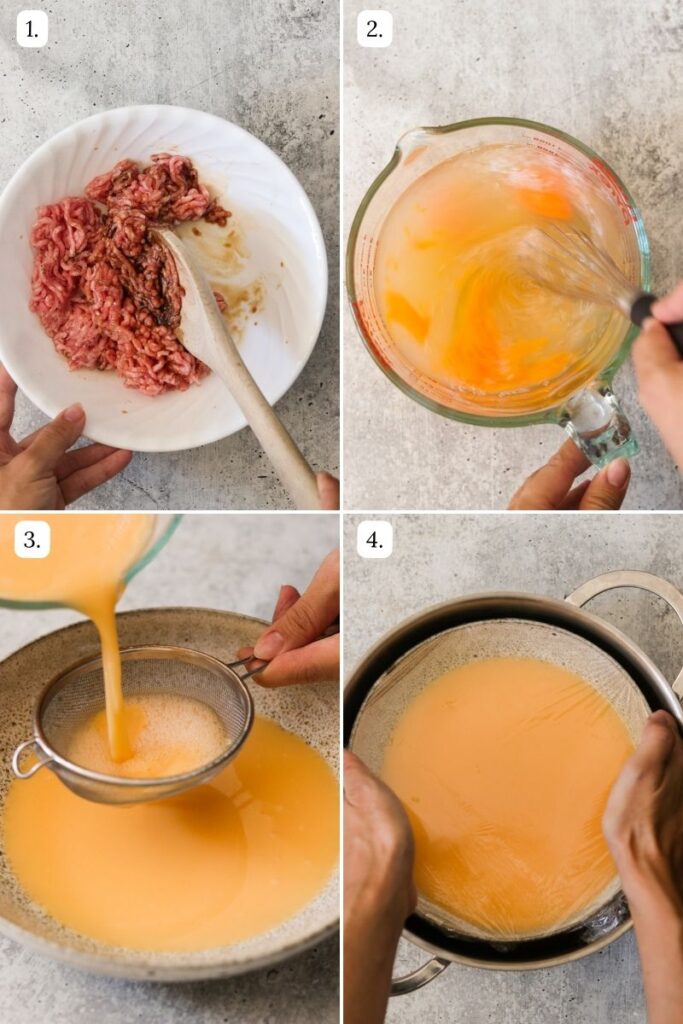 1.

2.

3.

4.