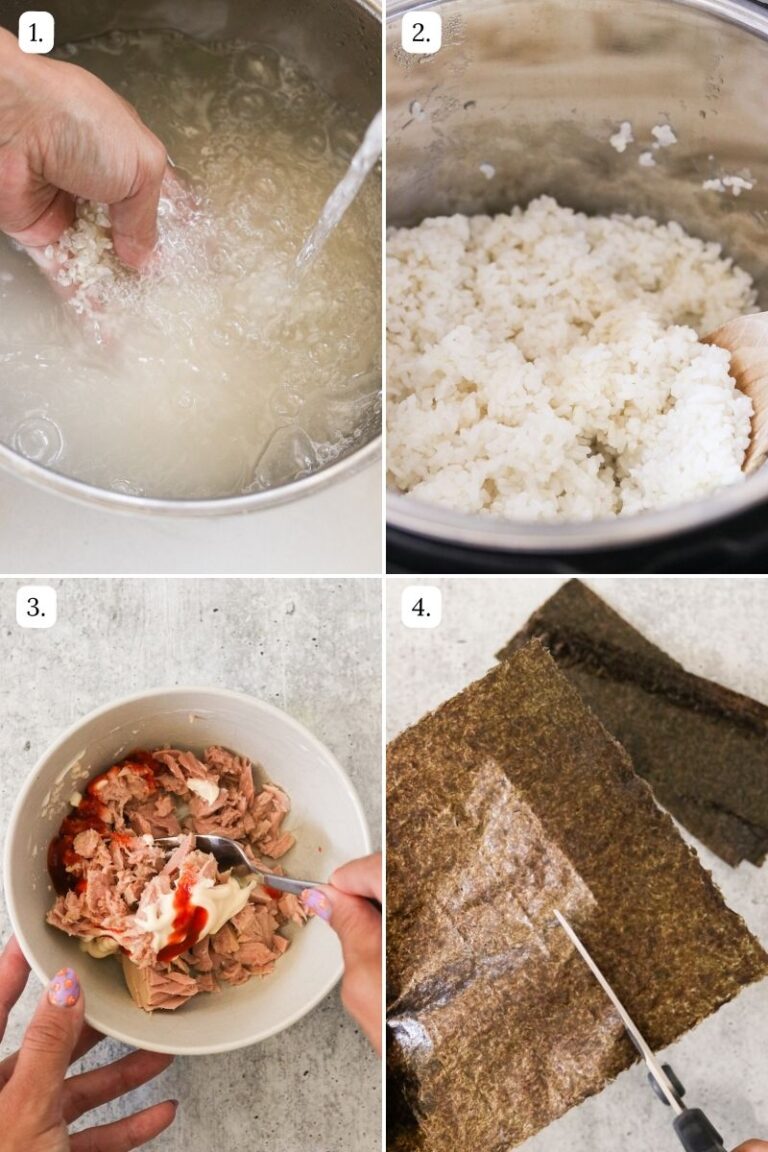 1.

2.

3.

4.