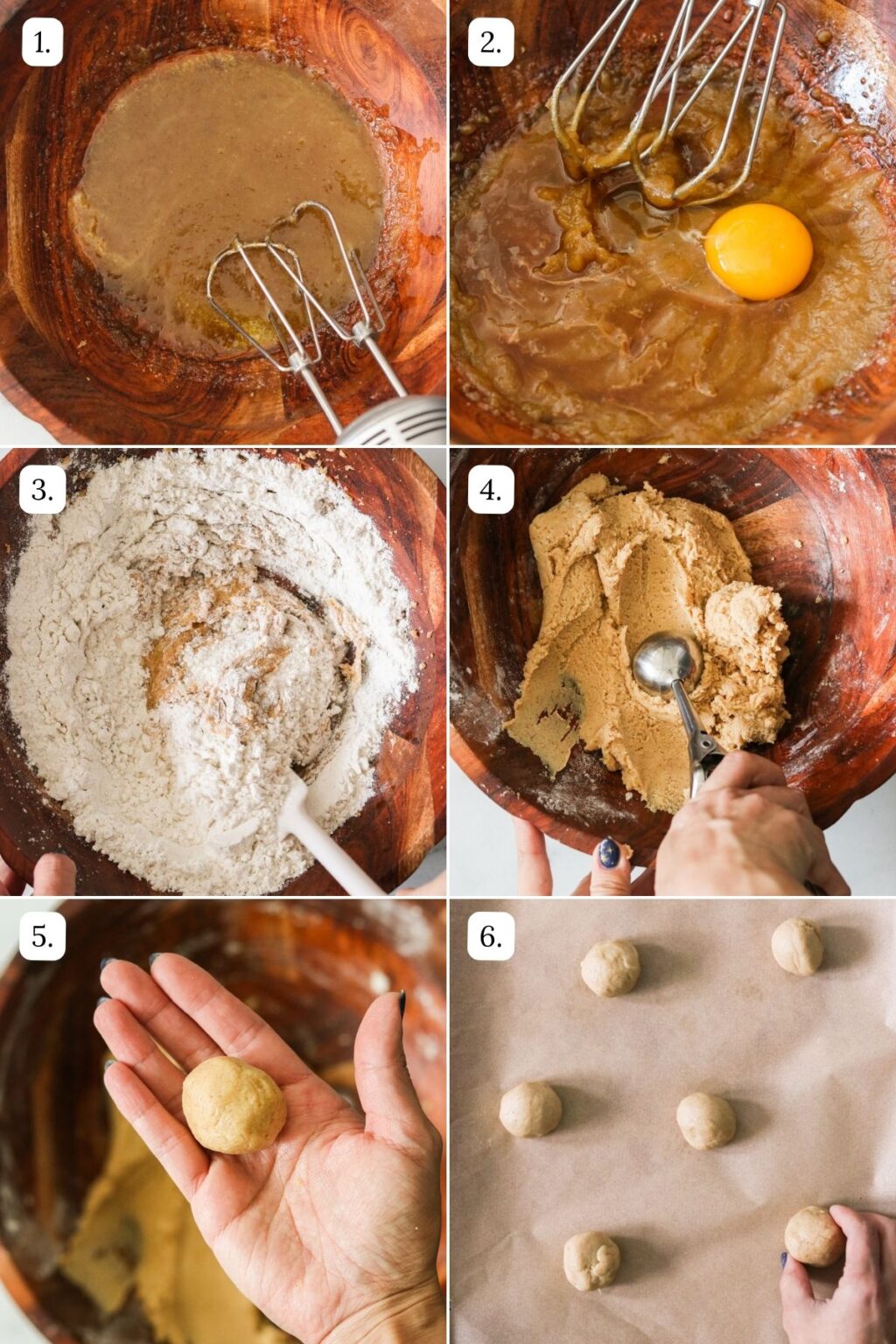 1.

2.

3.

4.

5.

6.