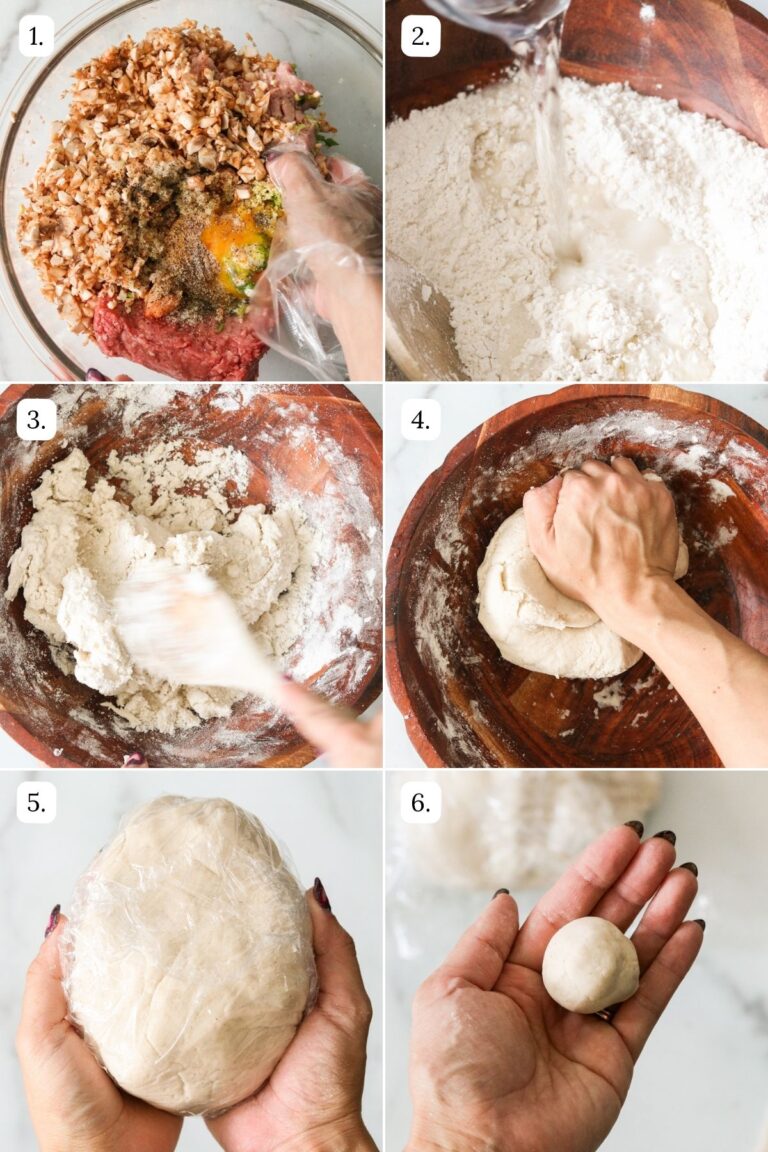 1.

2.

3.

4.

5.

6.