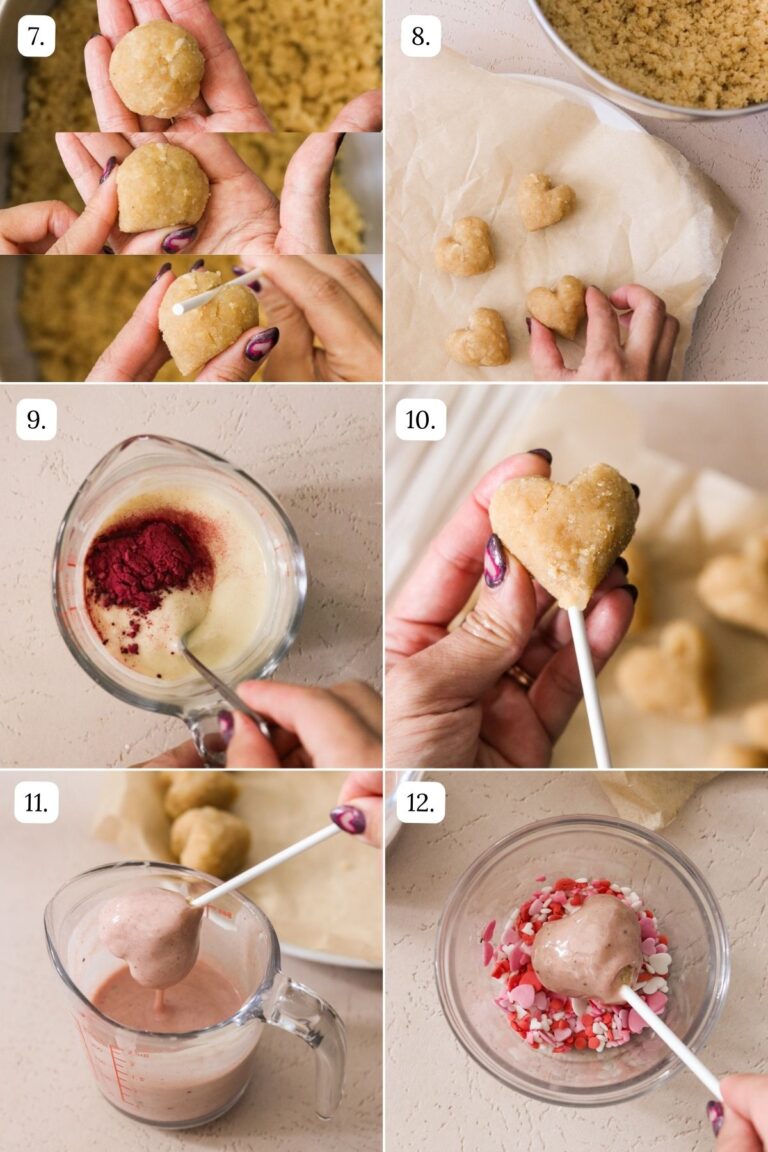 7.

8.

9.

10.

11.

12.