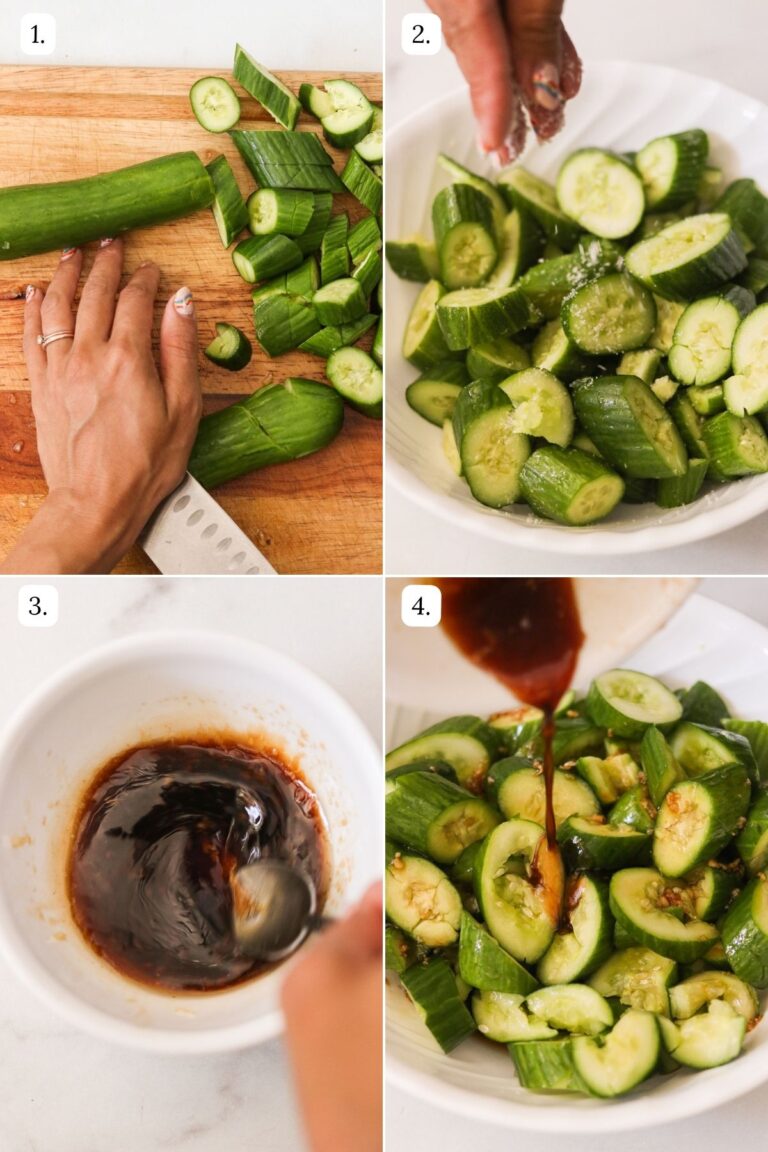 1.

2.

3.

4.