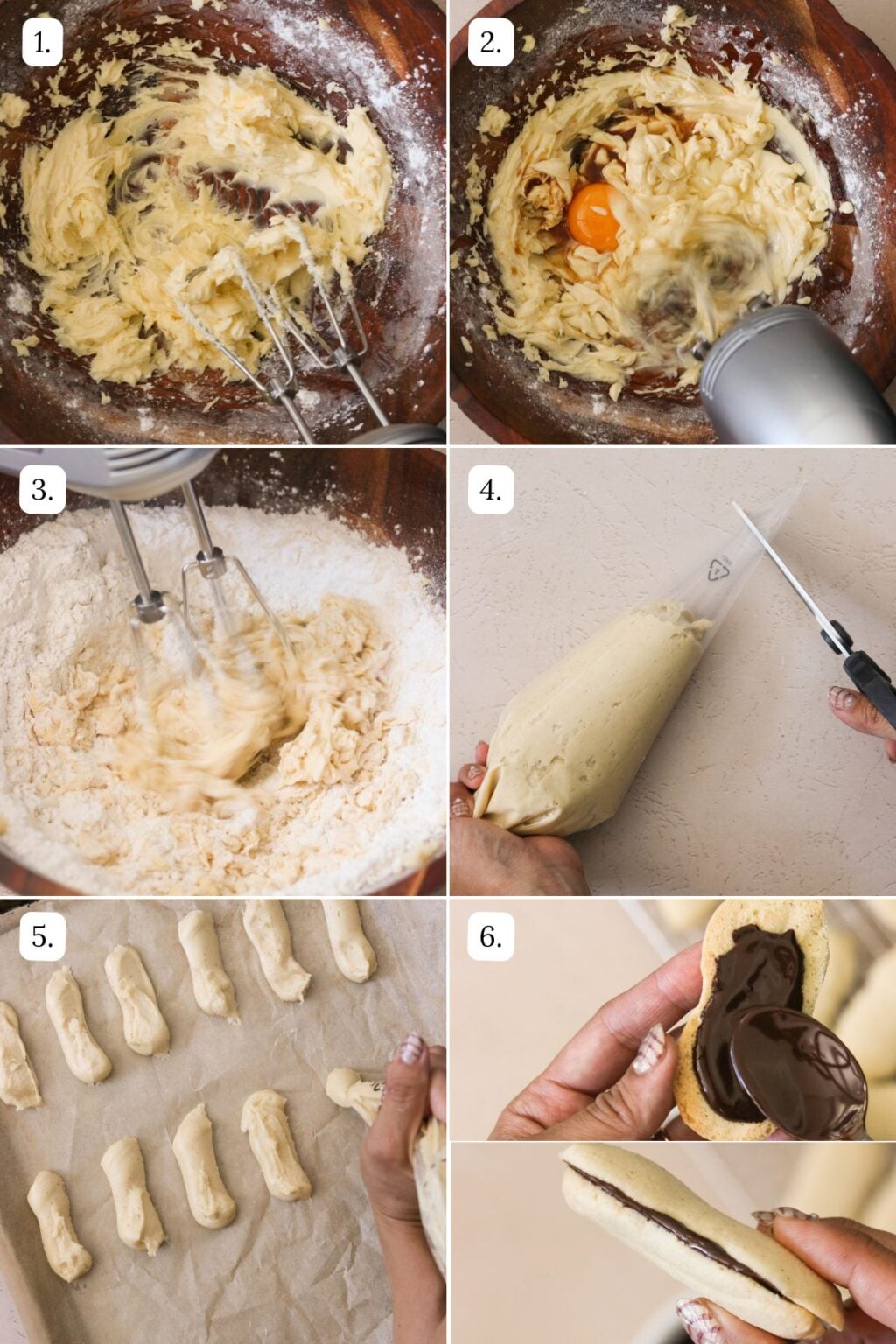 1.

2.

3.

4.

5.

6.