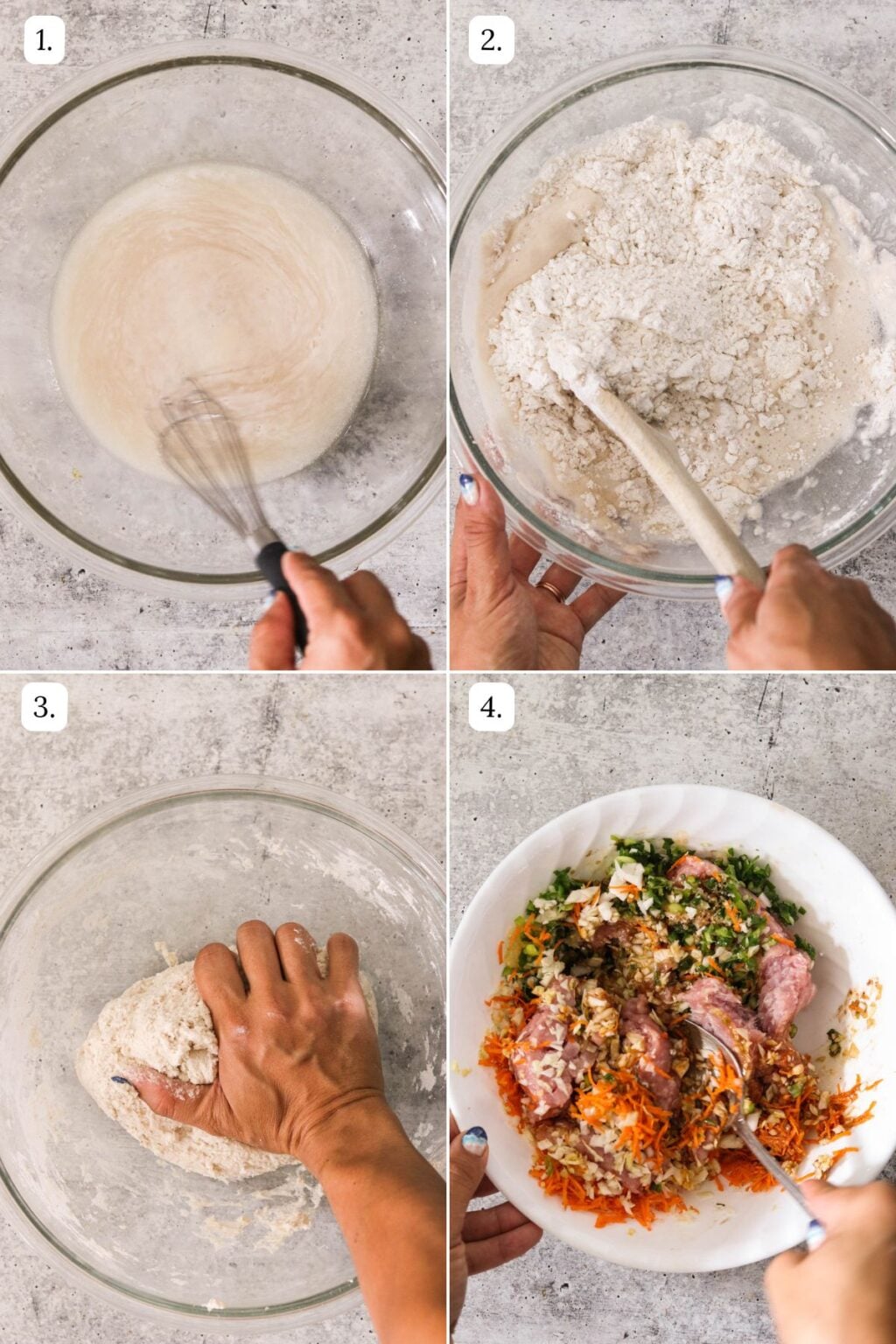 1.

2.

3.

4.