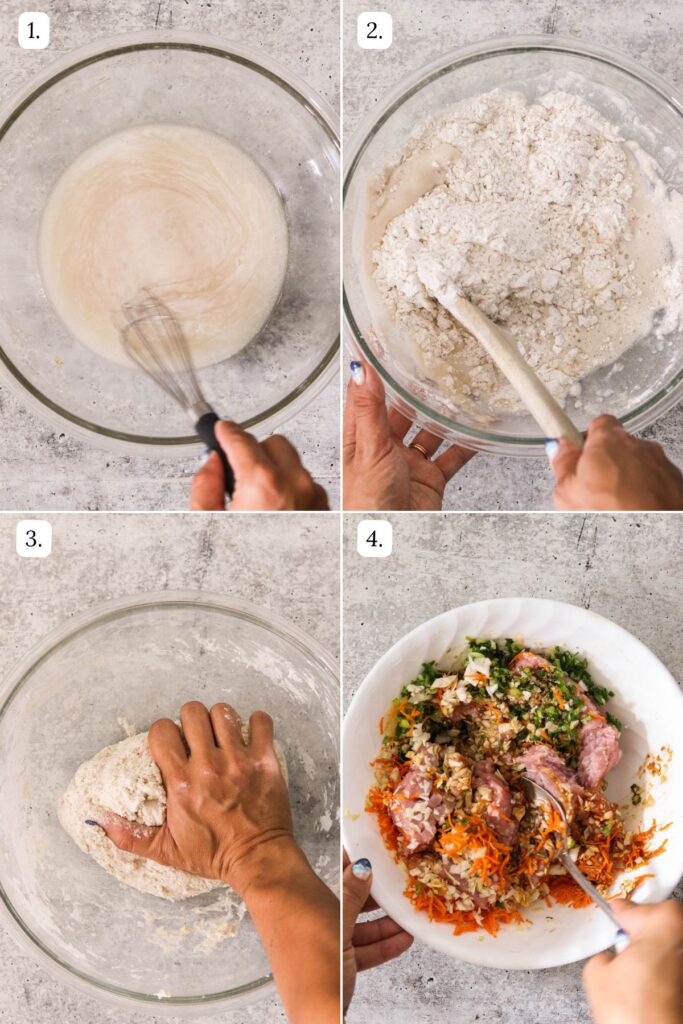 1.

2.

3.

4.