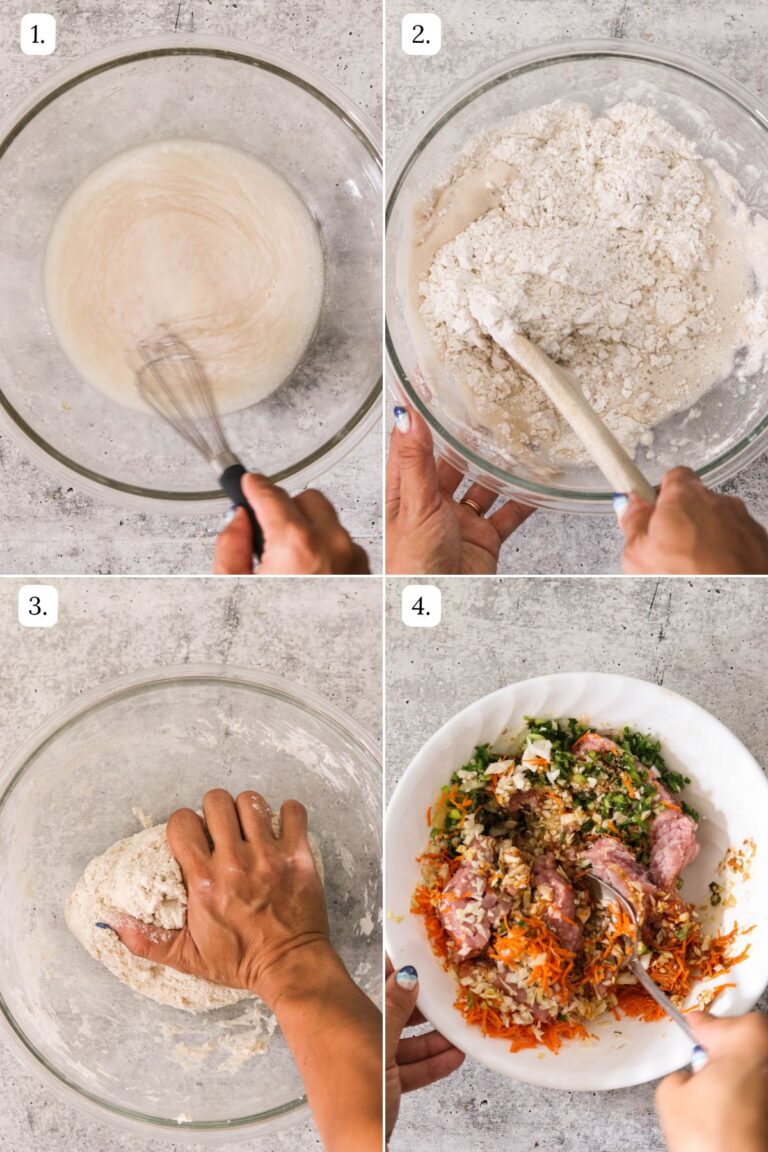 1.

2.

3.

4.